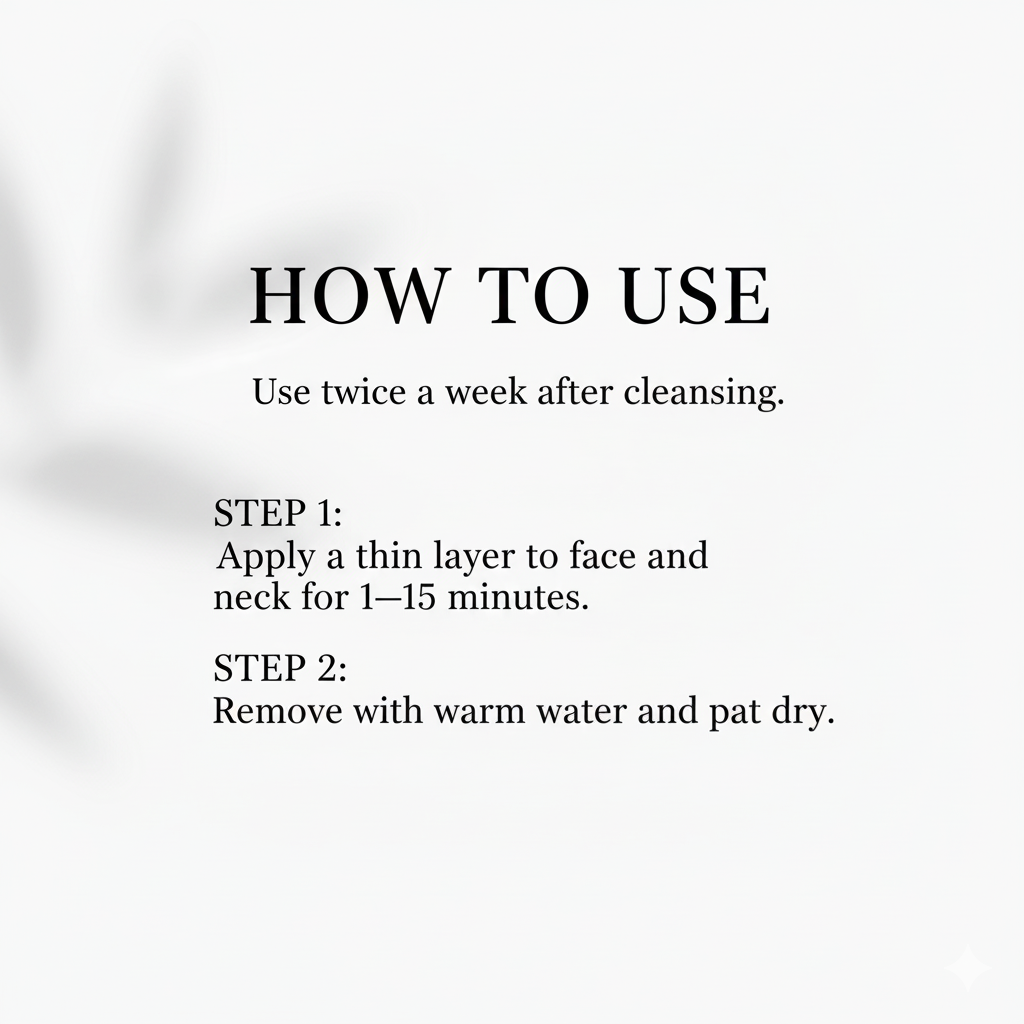 HOW TO USE

Use twice a week after cleansing.

STEP 1:
Apply a thin layer to face and neck for 1—15 minutes.

STEP 2:
Remove with warm water and pat dry.