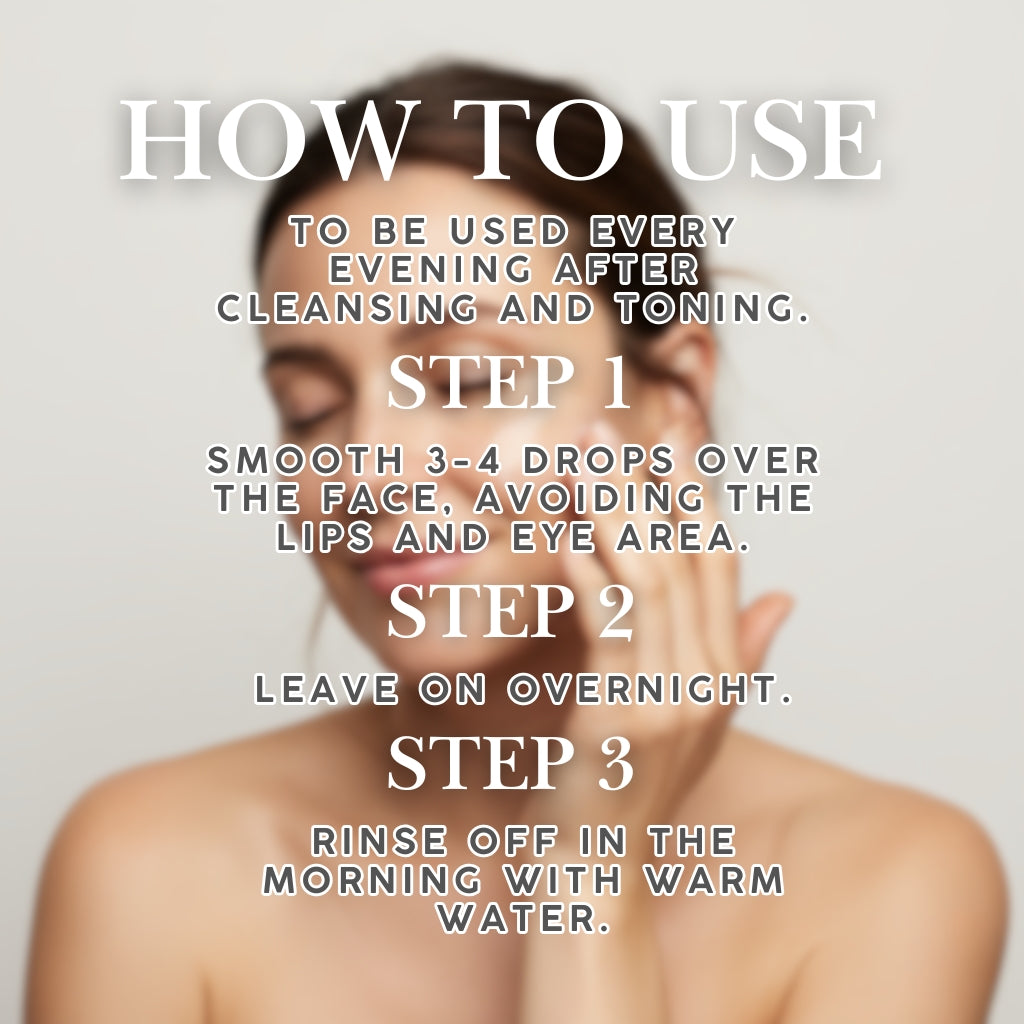 HOW TO USE

TO BE USED EVERY EVENING AFTER CLEANSING AND TONING.

STEP 1

SMOOTH 3-4 DROPS OVER THE FACE, AVOIDING THE LIPS AND EYE AREA.

STEP 2

LEAVE ON OVERNIGHT.

STEP 3

RINSE OFF IN THE MORNING WITH WARM WATER.